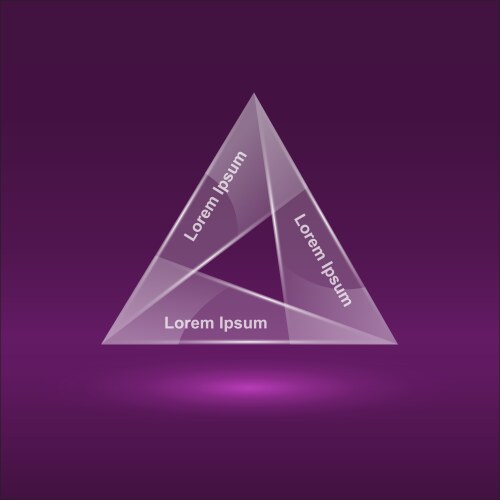 Lorem Ipsum

Lorem Ipsum

Lorem Ipsum