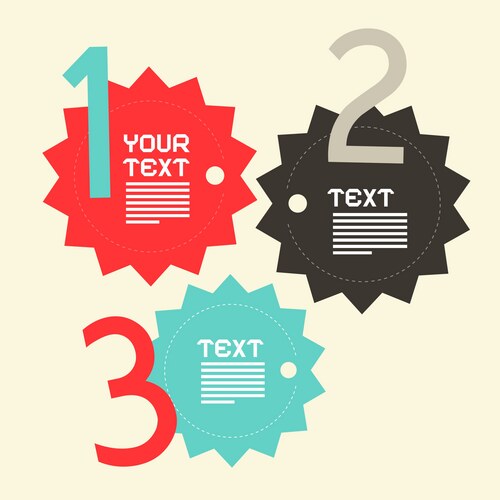 1
YOUR TEXT

2
TEXT

3
TEXT