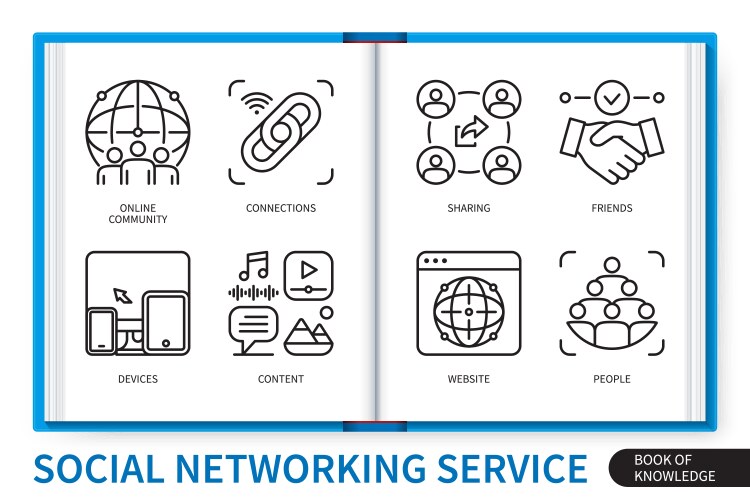 ONLINE COMMUNITY

CONNECTIONS

SHARING

FRIENDS

DEVICES

CONTENT

WEBSITE

PEOPLE

SOCIAL NETWORKING SERVICE

BOOK OF KNOWLEDGE