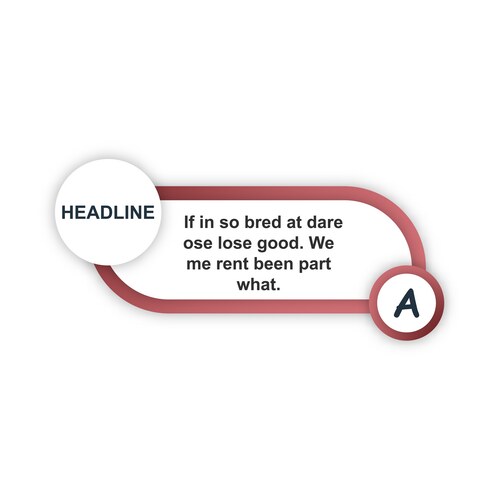 HEADLINE

If in so bred at dare ose lose good. We me rent been part what.

A