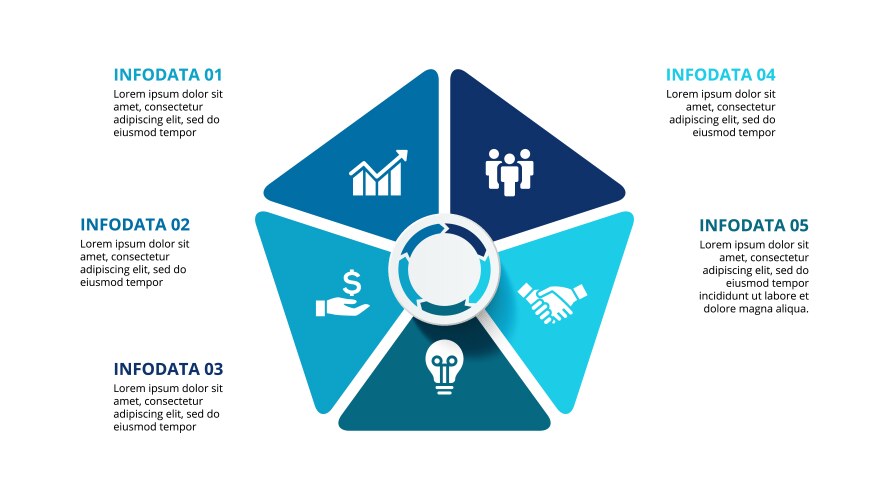 INFODATA 01
Lorem ipsum dolor sit amet, consectetur adipiscing elit, sed do eiusmod tempor

INFODATA 02
Lorem ipsum dolor sit amet, consectetur adipiscing elit, sed do eiusmod tempor

INFODATA 03
Lorem ipsum dolor sit amet, consectetur adipiscing elit, sed do eiusmod tempor

INFODATA 04
Lorem ipsum dolor sit amet, consectetur adipiscing elit, sed do eiusmod tempor

INFODATA 05
Lorem ipsum dolor sit amet, consectetur adipiscing elit, sed do eiusmod tempor incididunt ut labore et dolore magna aliqua.