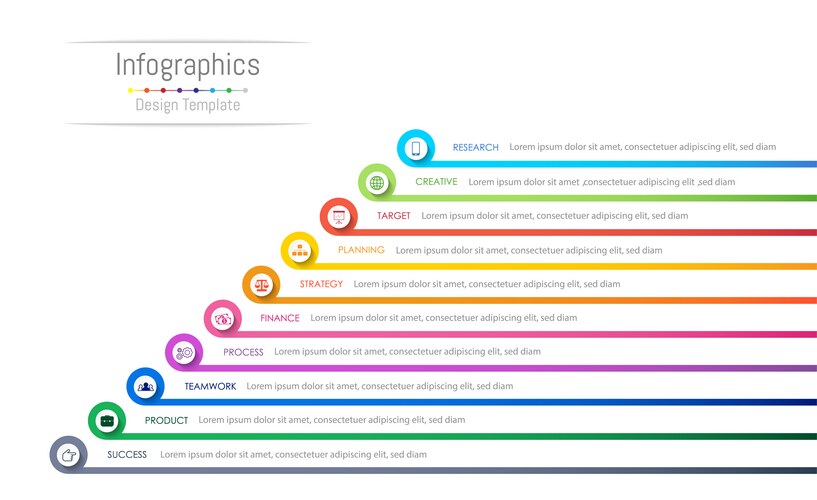 Infographics
Design Template

RESEARCH Lorem ipsum dolor sit amet, consectetuer adipiscing elit, sed diam

CREATIVE Lorem ipsum dolor sit amet ,consectetuer adipiscing elit ,sed diam

TARGET Lorem ipsum dolor sit amet, consectetuer adipiscing elit, sed diam

PLANNING Lorem ipsum dolor sit amet, consectetuer adipiscing elit, sed diam

STRATEGY Lorem ipsum dolor sit amet, consectetuer adipiscing elit, sed diam

FINANCE Lorem ipsum dolor sit amet, consectetuer adipiscing elit, sed diam

PROCESS Lorem ipsum dolor sit amet, consectetuer adipiscing elit, sed diam

TEAMWORK Lorem ipsum dolor sit amet, consectetuer adipiscing elit, sed diam

PRODUCT Lorem ipsum dolor sit amet, consectetuer adipiscing elit, sed diam

SUCCESS Lorem ipsum dolor sit amet, consectetuer adipiscing elit, sed diam