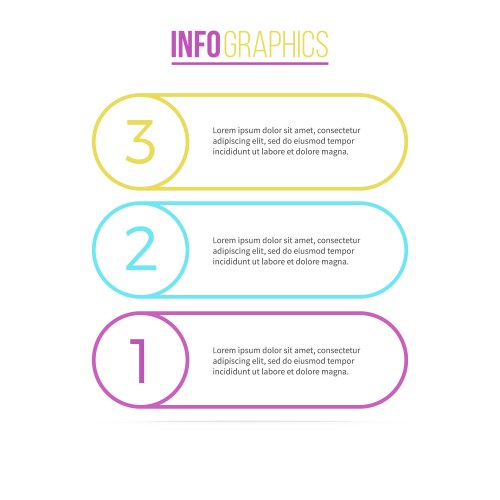 INFOGRAPHICS

3

Lorem ipsum dolor sit amet, consectetur adipiscing elit, sed do eiusmod tempor incididunt ut labore et dolore magna.

2

Lorem ipsum dolor sit amet, consectetur adipiscing elit, sed do eiusmod tempor incididunt ut labore et dolore magna.

1

Lorem ipsum dolor sit amet, consectetur adipiscing elit, sed do eiusmod tempor incididunt ut labore et dolore magna.