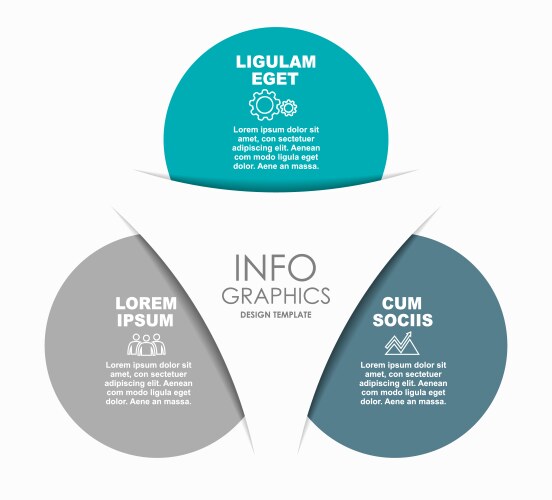 LIGULAM EGET

Lorem ipsum dolor sit amet, con sectetuer adipiscing elit. Aenean com modo ligula eget dolor. Aene an massa.

INFO GRAPHICS
DESIGN TEMPLATE

LOREM IPSUM

Lorem ipsum dolor sit amet, con sectetuer adipiscing elit. Aenean com modo ligula eget dolor. Aene an massa.

CUM SOCIIS

Lorem ipsum dolor sit amet, con sectetuer adipiscing elit. Aenean com modo ligula eget dolor. Aene an massa.