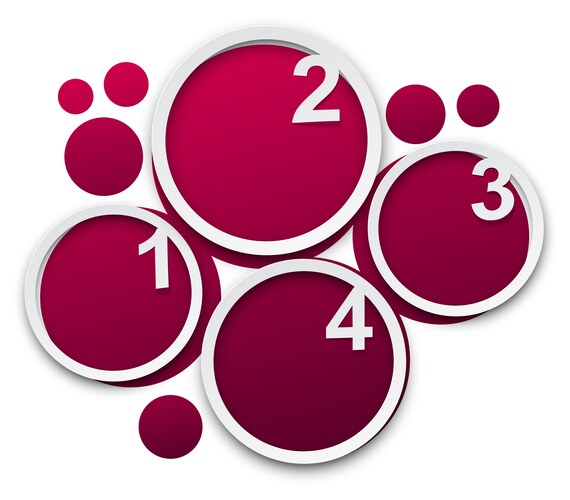 2

3

1

4