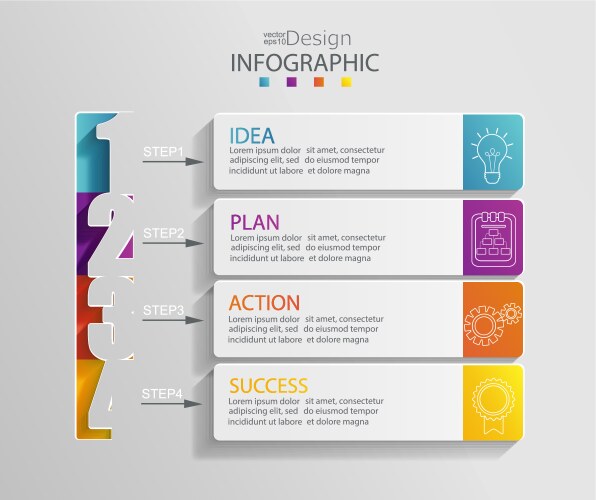 vector eps10 Design
INFOGRAPHIC

1
STEP1
IDEA
Lorem ipsum dolor sit amet, consectetur adipiscing elit, sed do eiusmod tempor incididunt ut labore et dolore magna

2
STEP2
PLAN
Lorem ipsum dolor sit amet, consectetur adipiscing elit, sed do eiusmod tempor incididunt ut labore et dolore magna

3
STEP3
ACTION
Lorem ipsum dolor sit amet, consectetur adipiscing elit, sed do eiusmod tempor incididunt ut labore et dolore magna

4
STEP4
SUCCESS
Lorem ipsum dolor sit amet, consectetur adipiscing elit, sed do eiusmod tempor incididunt ut labore et dolore magna