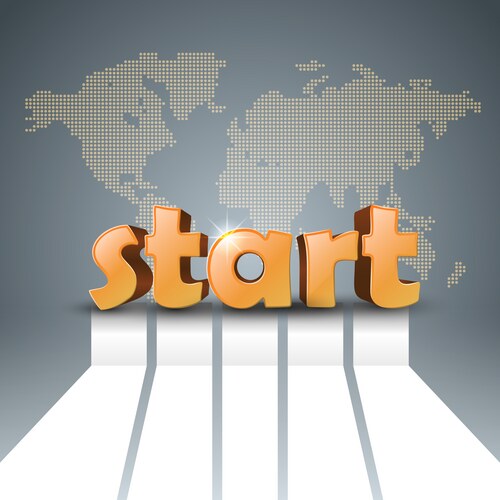 start