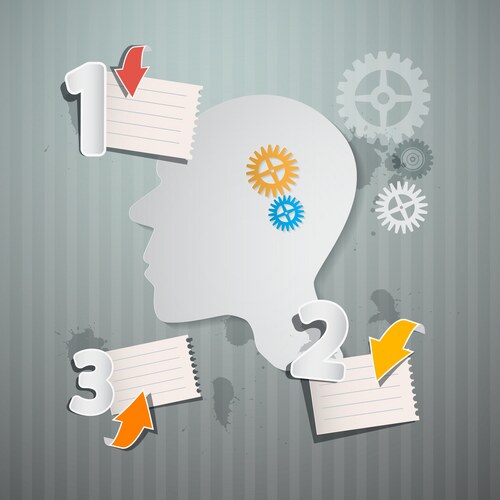 1

2

3