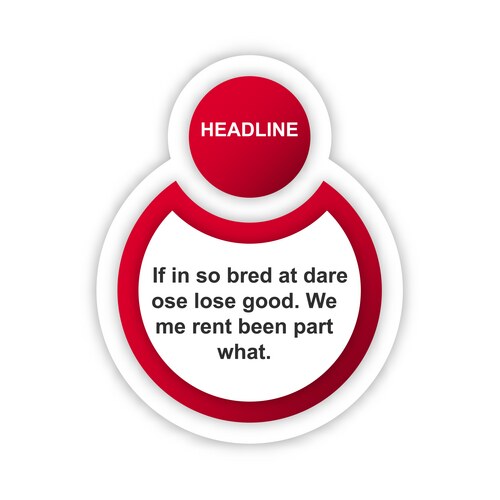 HEADLINE

If in so bred at dare ose lose good. We me rent been part what.