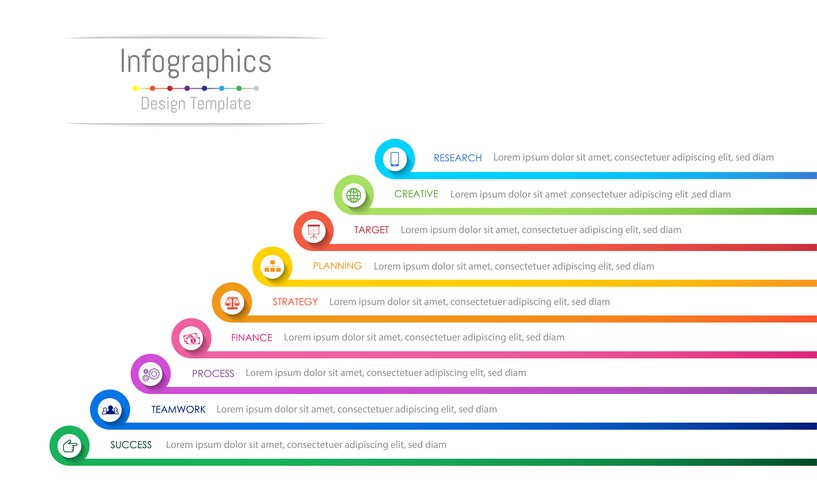 Infographics
Design Template

RESEARCH Lorem ipsum dolor sit amet, consectetuer adipiscing elit, sed diam

CREATIVE Lorem ipsum dolor sit amet ,consectetuer adipiscing elit ,sed diam

TARGET Lorem ipsum dolor sit amet, consectetuer adipiscing elit, sed diam

PLANNING Lorem ipsum dolor sit amet, consectetuer adipiscing elit, sed diam

STRATEGY Lorem ipsum dolor sit amet, consectetuer adipiscing elit, sed diam

FINANCE Lorem ipsum dolor sit amet, consectetuer adipiscing elit, sed diam

PROCESS Lorem ipsum dolor sit amet, consectetuer adipiscing elit, sed diam

TEAMWORK Lorem ipsum dolor sit amet, consectetuer adipiscing elit, sed diam

SUCCESS Lorem ipsum dolor sit amet, consectetuer adipiscing elit, sed diam