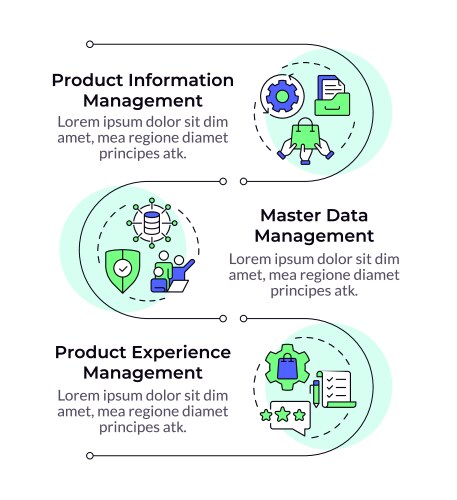 Product Information Management

Lorem ipsum dolor sit dim amet, mea regione diamet principes atk.

Master Data Management

Lorem ipsum dolor sit dim amet, mea regione diamet principes atk.

Product Experience Management

Lorem ipsum dolor sit dim amet, mea regione diamet principes atk.