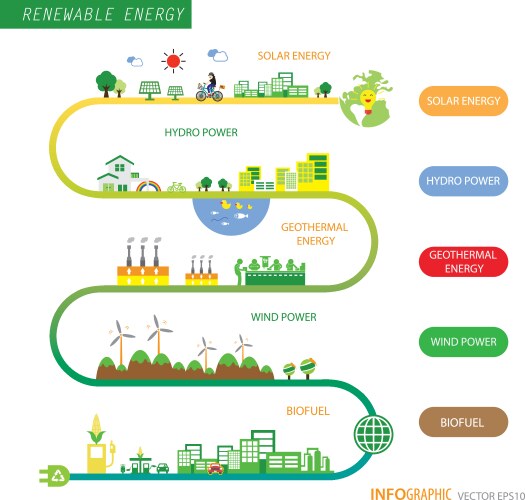 RENEWABLE ENERGY

SOLAR ENERGY

HYDRO POWER

GEOTHERMAL ENERGY

WIND POWER

BIOFUEL

SOLAR ENERGY

HYDRO POWER

GEOTHERMAL ENERGY

WIND POWER

BIOFUEL

INFOGRAPHIC VECTOR EPS10