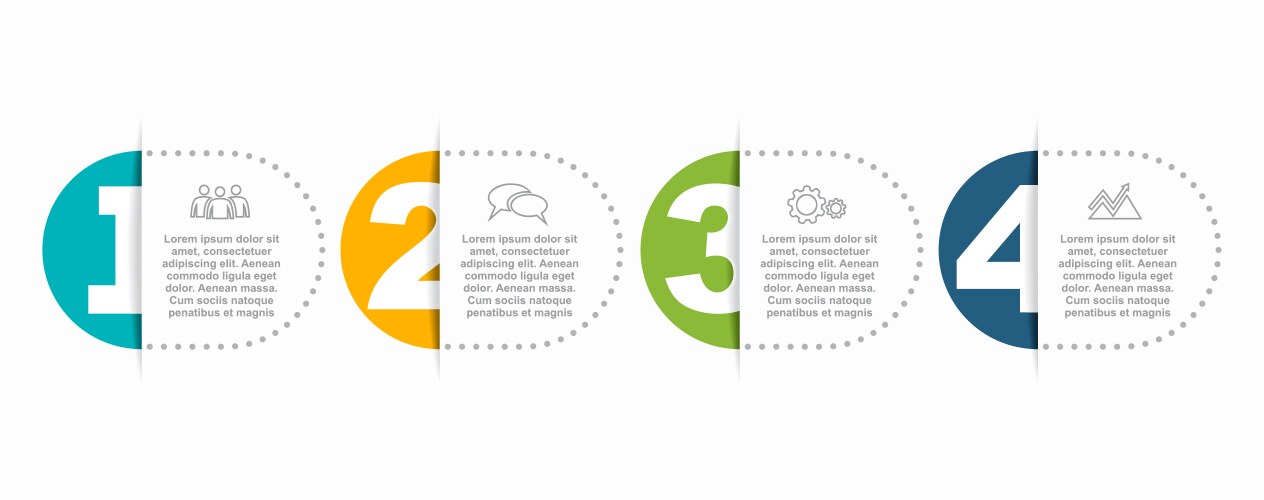 1

Lorem ipsum dolor sit amet, consectetuer adipiscing elit. Aenean commodo ligula eget dolor. Aenean massa. Cum sociis natoque penatibus et magnis

2

Lorem ipsum dolor sit amet, consectetuer adipiscing elit. Aenean commodo ligula eget dolor. Aenean massa. Cum sociis natoque penatibus et magnis

3

Lorem ipsum dolor sit amet, consectetuer adipiscing elit. Aenean commodo ligula eget dolor. Aenean massa. Cum sociis natoque penatibus et magnis

4

Lorem ipsum dolor sit amet, consectetuer adipiscing elit. Aenean commodo ligula eget dolor. Aenean massa. Cum sociis natoque penatibus et magnis