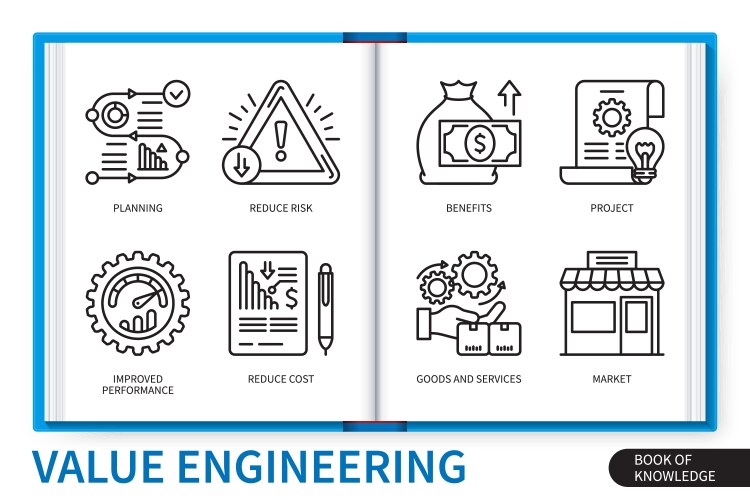 PLANNING

REDUCE RISK

BENEFITS

PROJECT

IMPROVED PERFORMANCE

REDUCE COST

GOODS AND SERVICES

MARKET

VALUE ENGINEERING

BOOK OF KNOWLEDGE