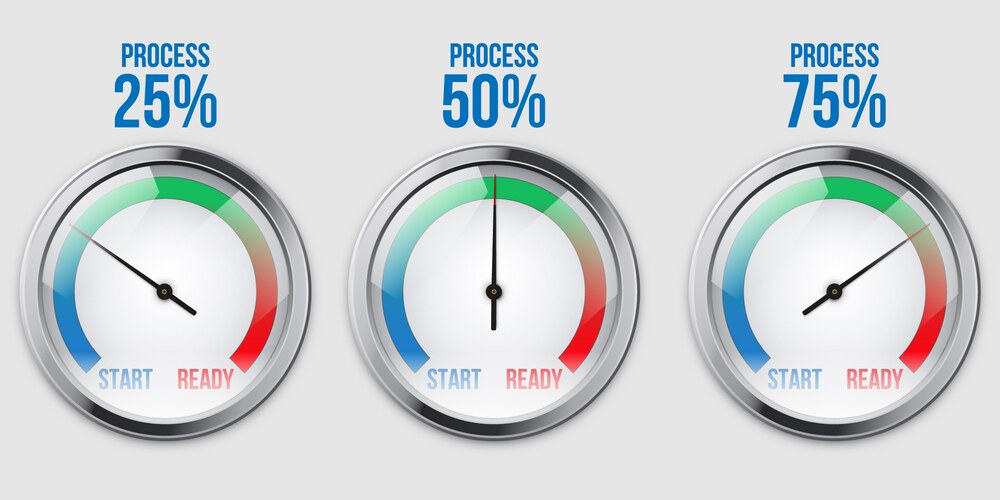 PROCESS
25%

START READY

PROCESS
50%

START READY

PROCESS
75%

START READY