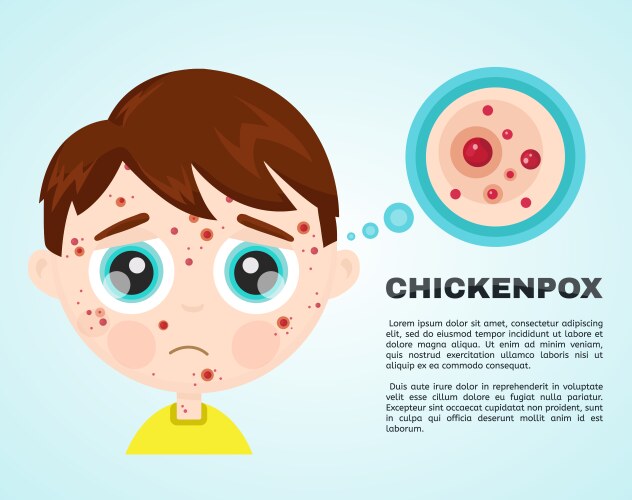 CHICKENPOX

Lorem ipsum dolor sit amet, consectetur adipiscing elit, sed do eiusmod tempor incididunt ut labore et dolore magna aliqua. Ut enim ad minim veniam, quis nostrud exercitation ullamco laboris nisi ut aliquip ex ea commodo consequat.

Duis aute irure dolor in reprehenderit in voluptate velit esse cillum dolore eu fugiat nulla pariatur. Excepteur sint occaecat cupidatat non proident, sunt in culpa qui officia deserunt mollit anim id est laborum.