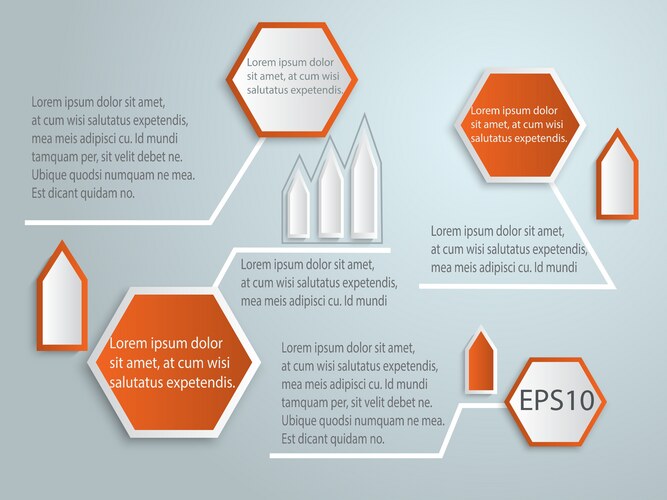 Lorem ipsum dolor sit amet, at cum wisi salutatus expetendis.

Lorem ipsum dolor sit amet, at cum wisi salutatus expetendis, mea meis adipisci cu. Id mundi tamquam per, sit velit debet ne. Ubique quodsi numquam ne mea. Est dicant quidam no.

Lorem ipsum dolor sit amet, at cum wisi salutatus expetendis.

Lorem ipsum dolor sit amet, at cum wisi salutatus expetendis, mea meis adipisci cu. Id mundi

Lorem ipsum dolor sit amet, at cum wisi salutatus expetendis, mea meis adipisci cu. Id mundi

Lorem ipsum dolor sit amet, at cum wisi salutatus expetendis.

Lorem ipsum dolor sit amet, at cum wisi salutatus expetendis, mea meis adipisci cu. Id mundi tamquam per, sit velit debet ne. Ubique quodsi numquam ne mea. Est dicant quidam no.

EPS10