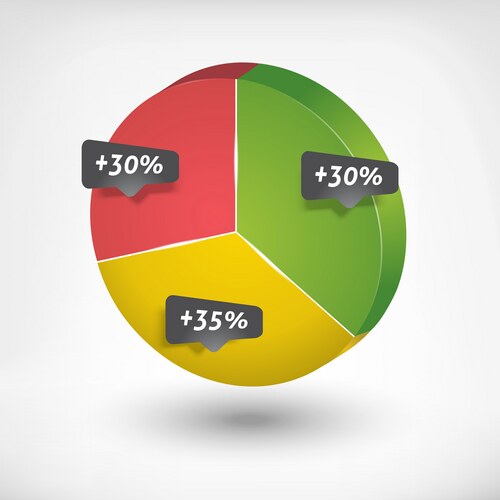 +30%

+30%

+35%