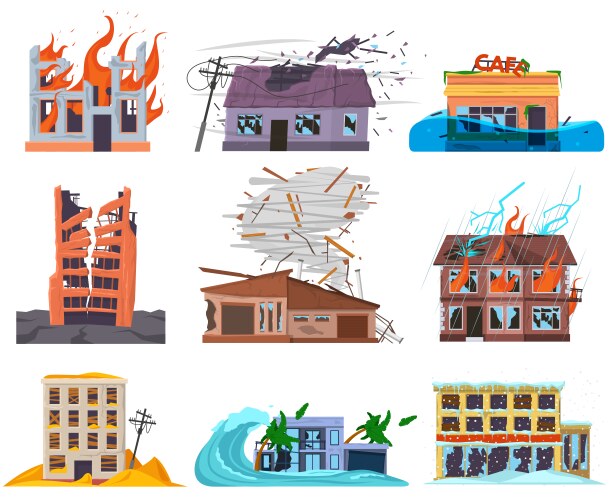 CAFE