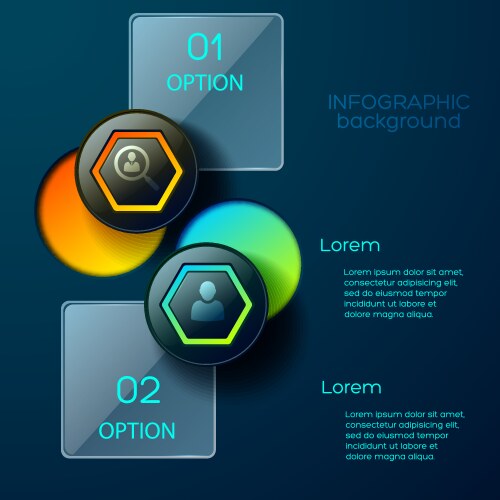 01
OPTION

INFOGRAPHIC
background

Lorem

Lorem ipsum dolor sit amet, consectetur adipisicing elit, sed do eiusmod tempor incididunt ut labore et dolore magna aliqua.

02
OPTION

Lorem

Lorem ipsum dolor sit amet, consectetur adipisicing elit, sed do eiusmod tempor incididunt ut labore et dolore magna aliqua.