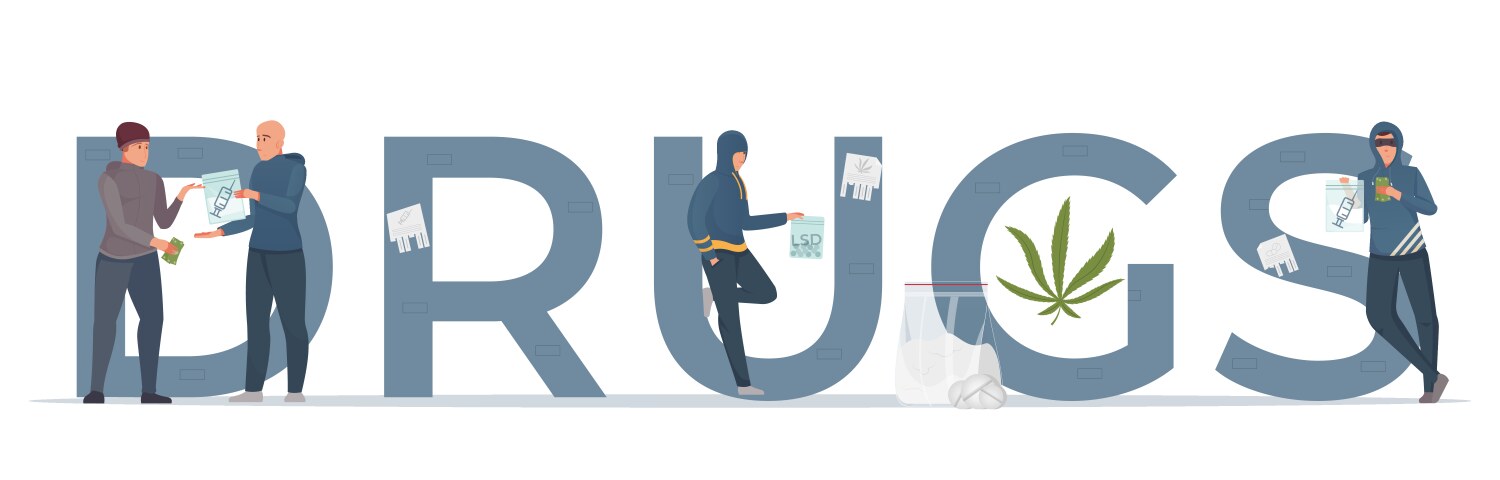 DRUGS

LSD