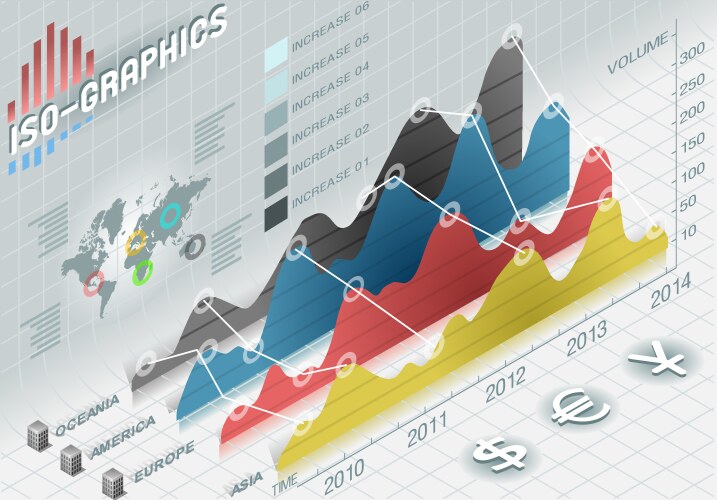 ISO-GRAPHICS

INCREASE 06
INCREASE 05
INCREASE 04
INCREASE 03
INCREASE 02
INCREASE 01

VOLUME
300
250
200
150
100
50
10

OCEANIA
AMERICA
EUROPE
ASIA

TIME
2010
2011
2012
2013
2014

$
€
¥