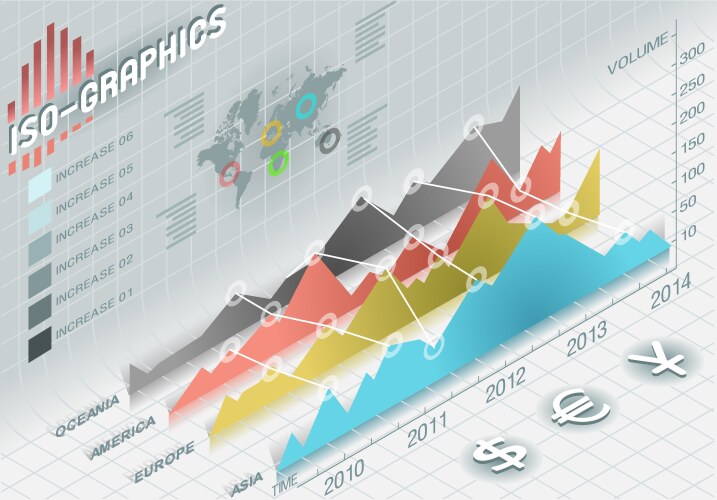 ISO-GRAPHICS

INCREASE 06
INCREASE 05
INCREASE 04
INCREASE 03
INCREASE 02
INCREASE 01

VOLUME
300
250
200
150
100
50
10

OCEANIA
AMERICA
EUROPE
ASIA

TIME
2010
2011
2012
2013
2014

$
€
¥