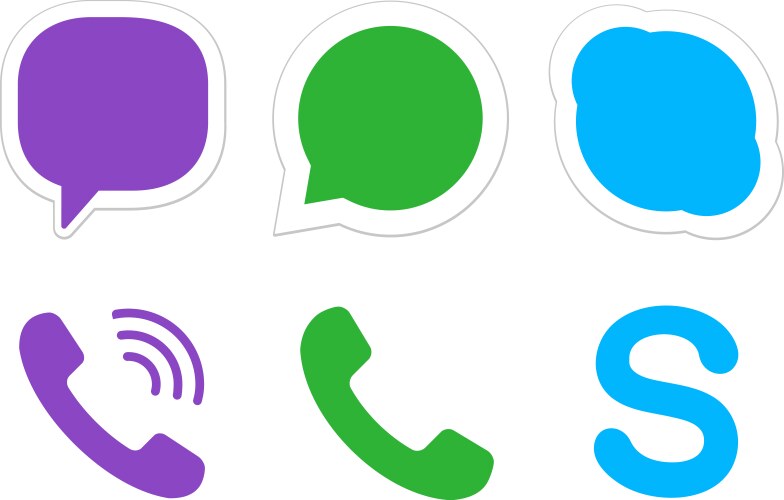 S