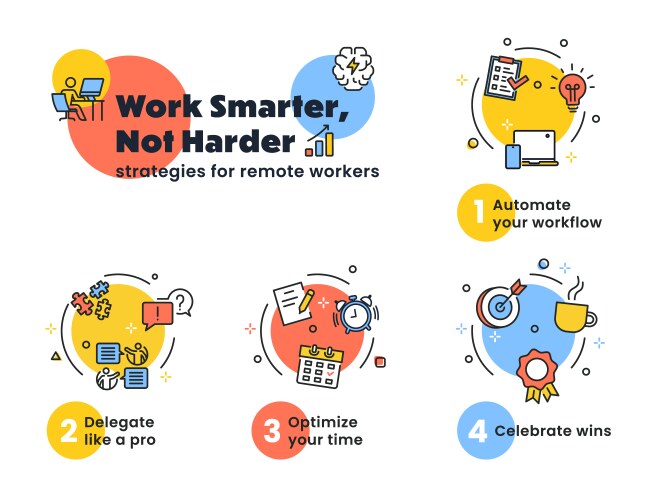 Work Smarter, Not Harder
strategies for remote workers

1 Automate your workflow

2 Delegate like a pro

3 Optimize your time

4 Celebrate wins