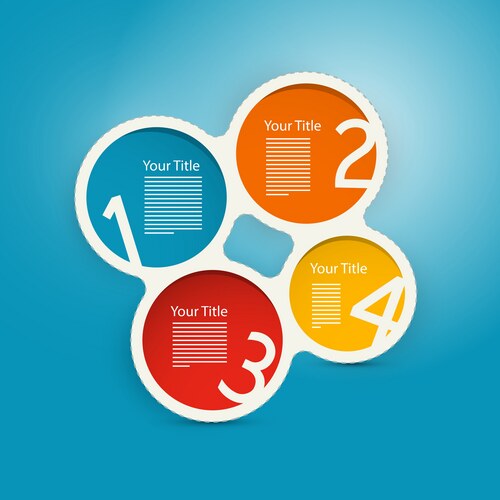 Your Title
1

Your Title
2

Your Title
3

Your Title
4