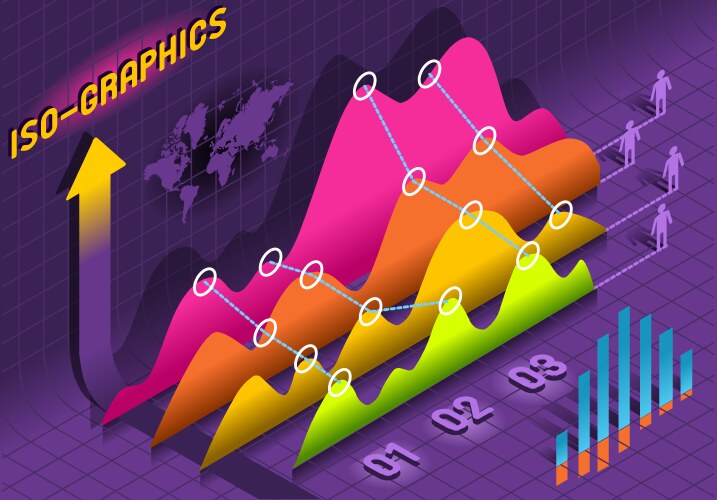 ISO-GRAPHICS

01
02
03