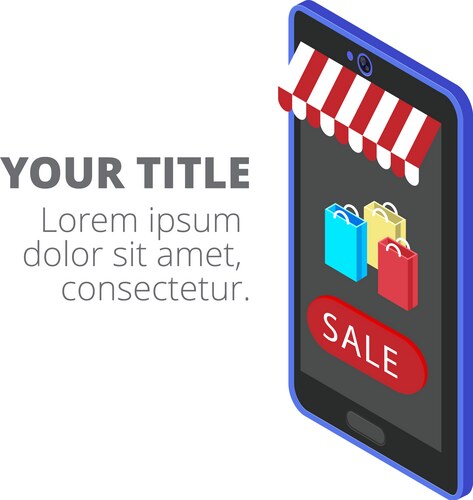 YOUR TITLE
Lorem ipsum dolor sit amet, consectetur.

SALE