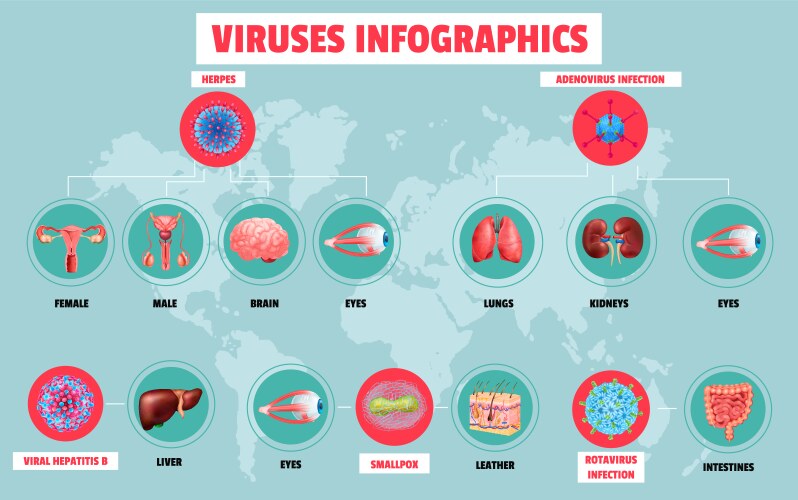 VIRUSES INFOGRAPHICS

HERPES

ADENOVIRUS INFECTION

FEMALE

MALE

BRAIN

EYES

LUNGS

KIDNEYS

EYES

VIRAL HEPATITIS B

LIVER

EYES

SMALLPOX

LEATHER

ROTAVIRUS INFECTION

INTESTINES