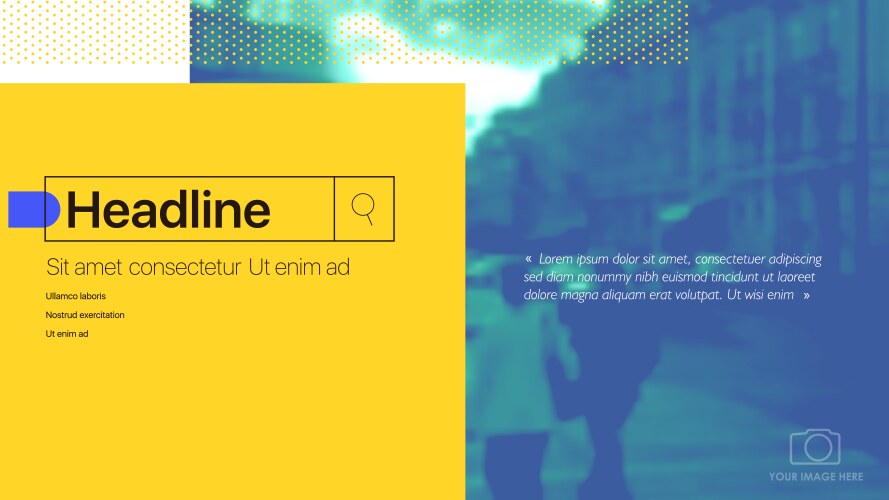 Headline

Sit amet consectetur Ut enim ad

Ullamco laboris

Nostrud exercitation

Ut enim ad

« Lorem ipsum dolor sit amet, consectetuer adipiscing sed diam nonummy nibh euismod tincidunt ut laoreet dolore magna aliquam erat volutpat. Ut wisi enim »

YOUR IMAGE HERE