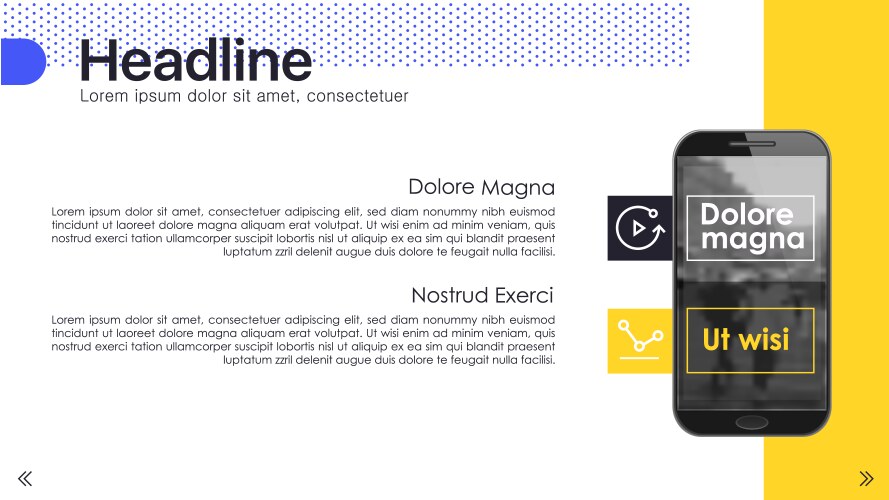 Headline
Lorem ipsum dolor sit amet, consectetuer

Dolore Magna

Lorem ipsum dolor sit amet, consectetuer adipiscing elit, sed diam nonummy nibh euismod tincidunt ut laoreet dolore magna aliquam erat volutpat. Ut wisi enim ad minim veniam, quis nostrud exerci tation ullamcorper suscipit lobortis nisl ut aliquip ex ea sim qui blandit praesent luptatum zzril delenit augue duis dolore te feugait nulla facilisi.

Nostrud Exerci

Lorem ipsum dolor sit amet, consectetuer adipiscing elit, sed diam nonummy nibh euismod tincidunt ut laoreet dolore magna aliquam erat volutpat. Ut wisi enim ad minim veniam, quis nostrud exerci tation ullamcorper suscipit lobortis nisl ut aliquip ex ea sim qui blandit praesent luptatum zzril delenit augue duis dolore te feugait nulla facilisi.

Dolore magna

Ut wisi

«

»