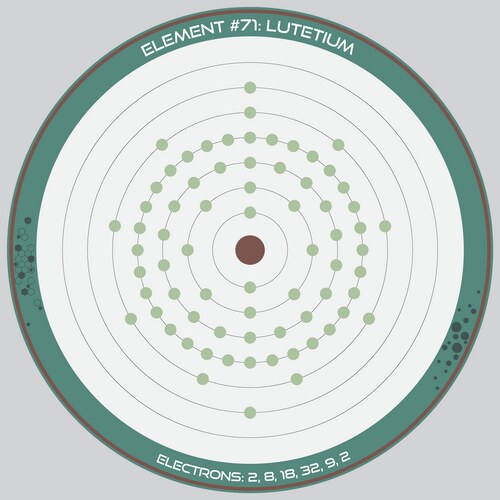 ELEMENT #71: LUTETIUM

ELECTRONS: 2, 8, 18, 32, 9, 2