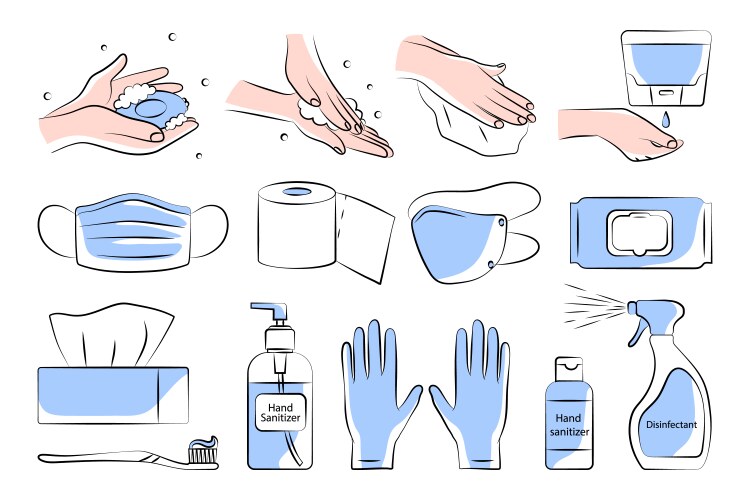 Hand Sanitizer

Hand sanitizer

Disinfectant