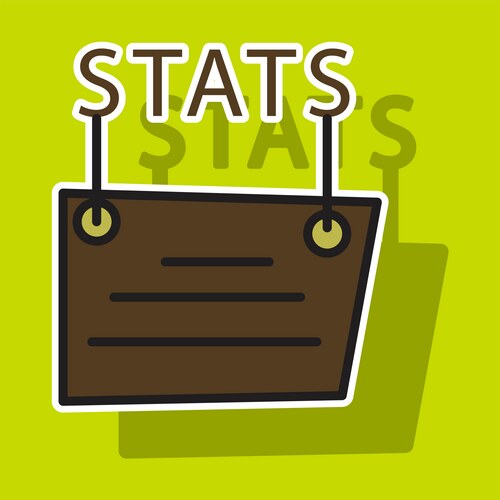 STATS