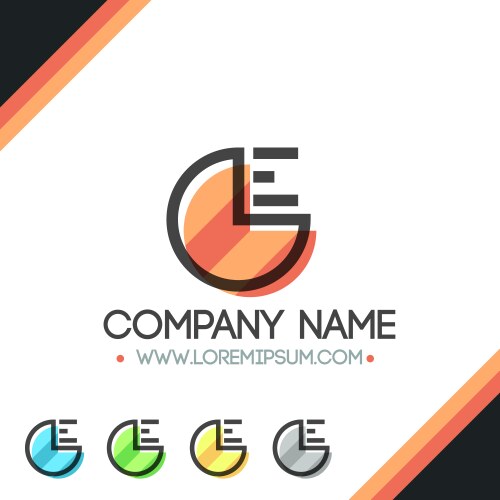 COMPANY NAME
WWW.LOREMIPSUM.COM