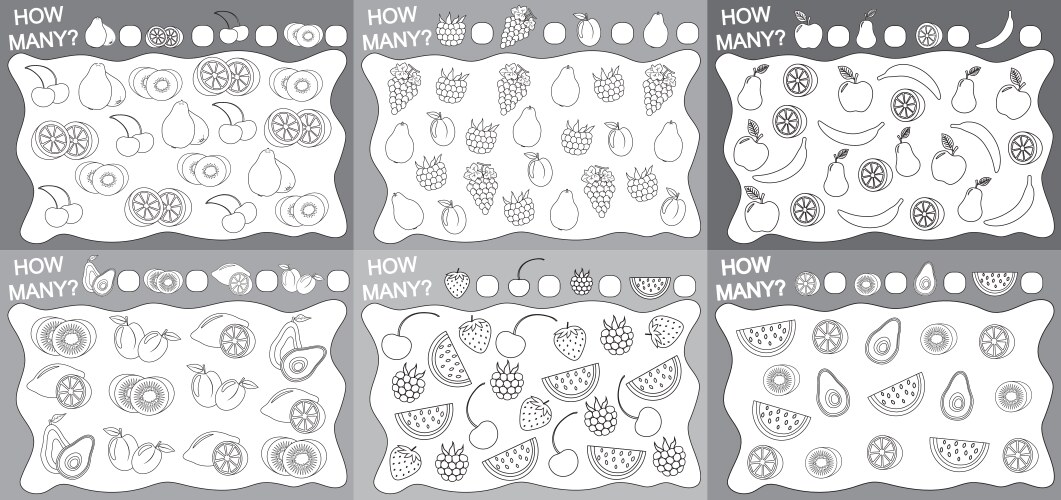 HOW MANY?

HOW MANY?

HOW MANY?

HOW MANY?

HOW MANY?

HOW MANY?