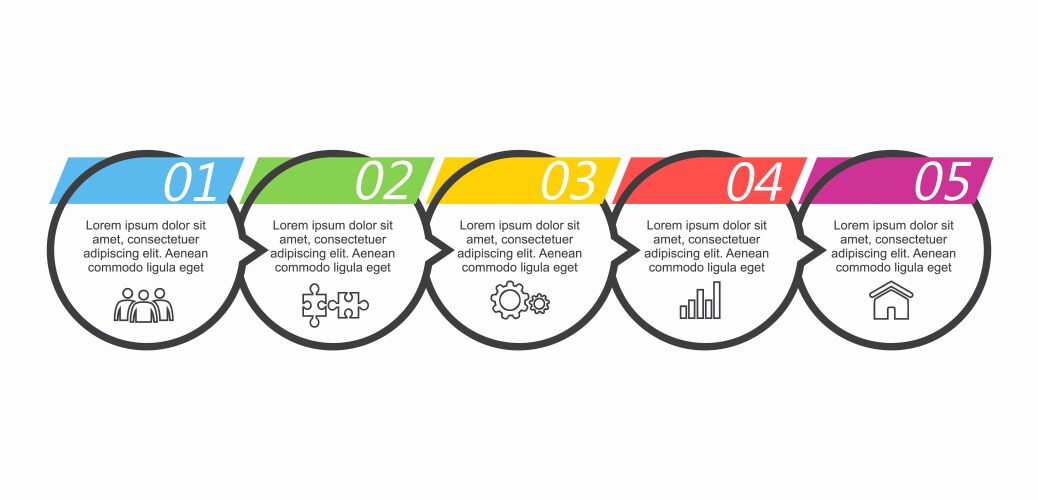 01

Lorem ipsum dolor sit amet, consectetuer adipiscing elit. Aenean commodo ligula eget

02

Lorem ipsum dolor sit amet, consectetuer adipiscing elit. Aenean commodo ligula eget

03

Lorem ipsum dolor sit amet, consectetuer adipiscing elit. Aenean commodo ligula eget

04

Lorem ipsum dolor sit amet, consectetuer adipiscing elit. Aenean commodo ligula eget

05

Lorem ipsum dolor sit amet, consectetuer adipiscing elit. Aenean commodo ligula eget