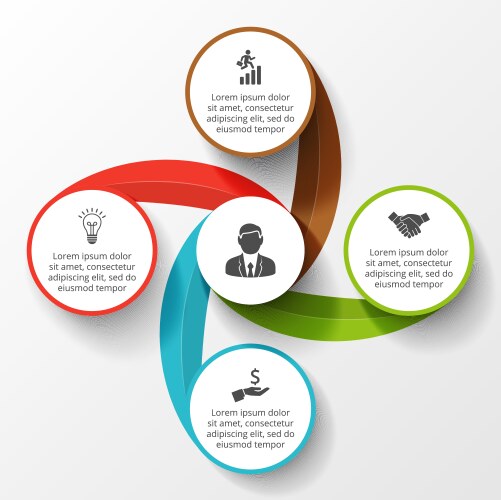 Lorem ipsum dolor sit amet, consectetur adipiscing elit, sed do eiusmod tempor

Lorem ipsum dolor sit amet, consectetur adipiscing elit, sed do eiusmod tempor

Lorem ipsum dolor sit amet, consectetur adipiscing elit, sed do eiusmod tempor

$

Lorem ipsum dolor sit amet, consectetur adipiscing elit, sed do eiusmod tempor