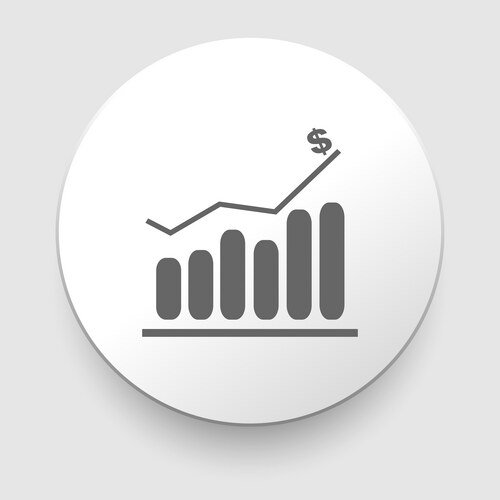 $