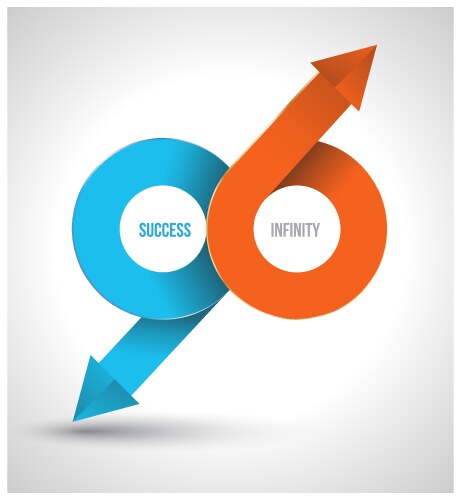 SUCCESS

INFINITY