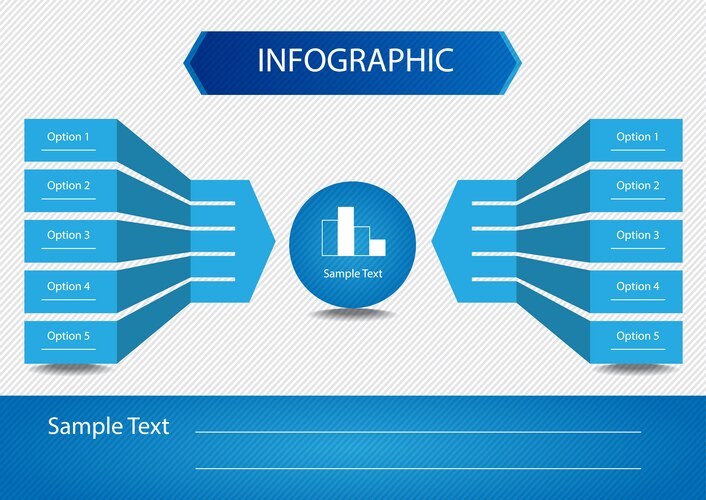 INFOGRAPHIC

Option 1
Option 2
Option 3
Option 4
Option 5

Sample Text

Option 1
Option 2
Option 3
Option 4
Option 5

Sample Text