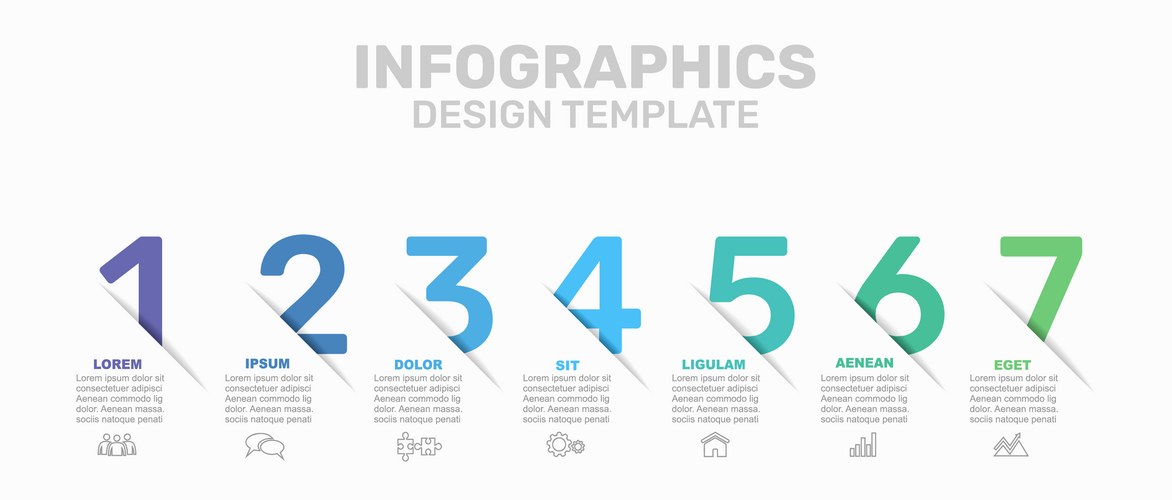 INFOGRAPHICS
DESIGN TEMPLATE

1
LOREM
Lorem ipsum dolor sit consectetuer adipisci Aenean commodo lig dolor. Aenean massa. sociis natoque penati

2
IPSUM
Lorem ipsum dolor sit consectetuer adipisci Aenean commodo lig dolor. Aenean massa. sociis natoque penati

3
DOLOR
Lorem ipsum dolor sit consectetuer adipisci Aenean commodo lig dolor. Aenean massa. sociis natoque penati

4
SIT
Lorem ipsum dolor sit consectetuer adipisci Aenean commodo lig dolor. Aenean massa. sociis natoque penati

5
LIGULAM
Lorem ipsum dolor sit consectetuer adipisci Aenean commodo lig dolor. Aenean massa. sociis natoque penati

6
AENEAN
Lorem ipsum dolor sit consectetuer adipisci Aenean commodo lig dolor. Aenean massa. sociis natoque penati

7
EGET
Lorem ipsum dolor sit consectetuer adipisci Aenean commodo lig dolor. Aenean massa. sociis natoque penati