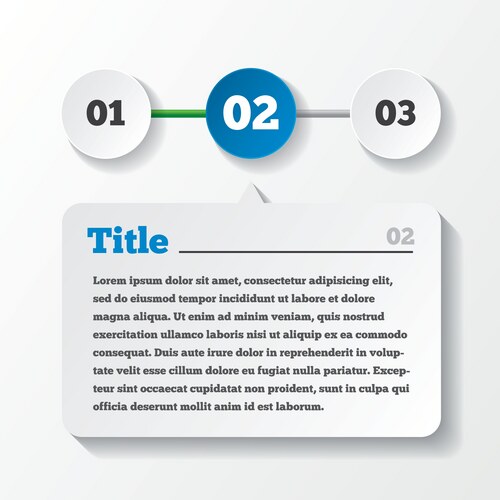 01

02

03

Title

02

Lorem ipsum dolor sit amet, consectetur adipisicing elit, sed do eiusmod tempor incididunt ut labore et dolore magna aliqua. Ut enim ad minim veniam, quis nostrud exercitation ullamco laboris nisi ut aliquip ex ea commodo consequat. Duis aute irure dolor in reprehenderit in voluptate velit esse cillum dolore eu fugiat nulla pariatur. Excepteur sint occaecat cupidatat non proident, sunt in culpa qui officia deserunt mollit anim id est laborum.