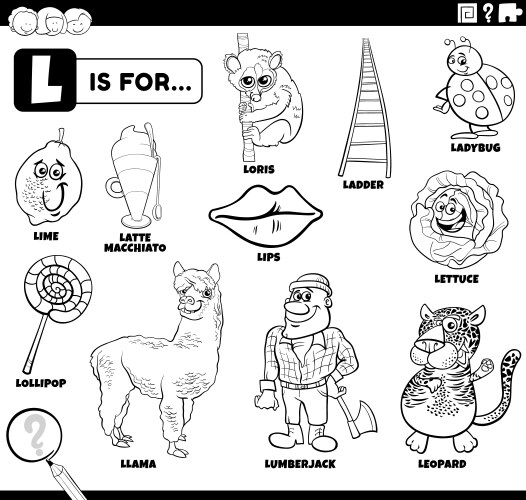 ? 

L IS FOR...

LORIS

LADDER

LADYBUG

LIME

LATTE MACCHIATO

LIPS

LETTUCE

LOLLIPOP

LLAMA

LUMBERJACK

LEOPARD

?