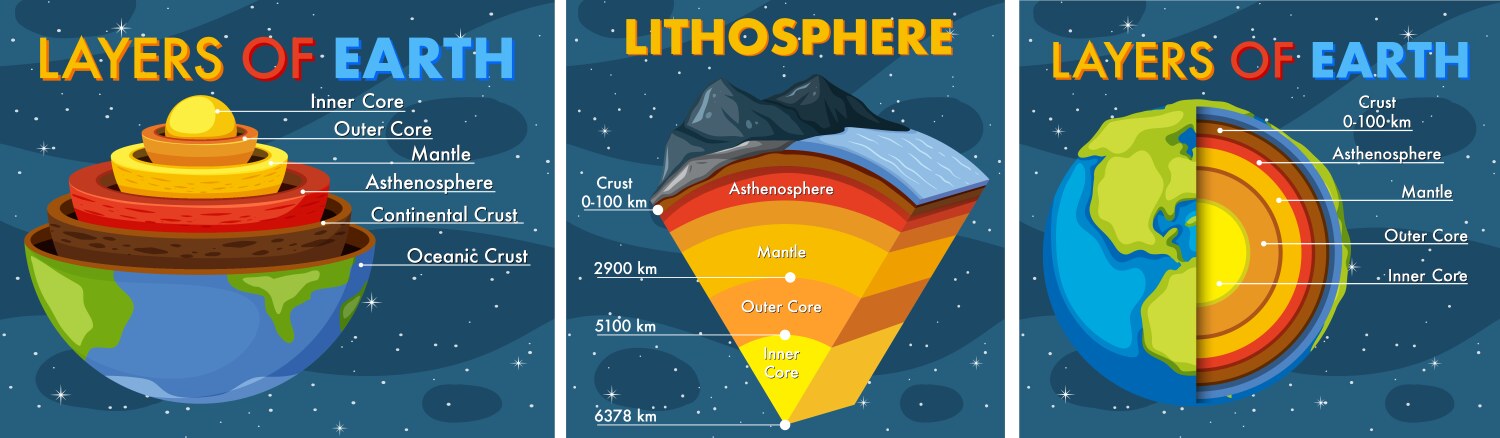 LAYERS OF EARTH

Inner Core
Outer Core
Mantle
Asthenosphere
Continental Crust
Oceanic Crust

LITHOSPHERE

Crust
0-100 km
Asthenosphere
Mantle
2900 km
Outer Core
5100 km
Inner Core
6378 km

LAYERS OF EARTH

Crust
0-100 km
Asthenosphere
Mantle
Outer Core
Inner Core