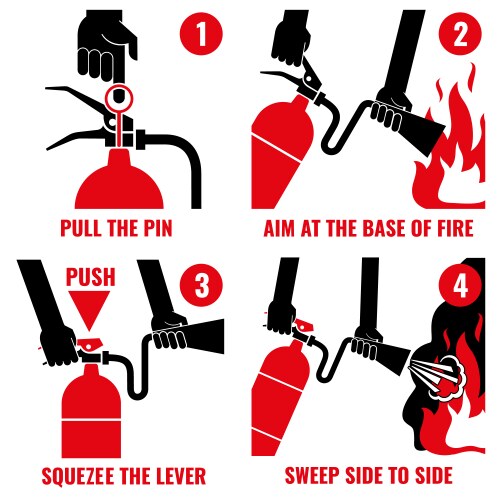 1

PULL THE PIN

2

AIM AT THE BASE OF FIRE

PUSH

3

SQUEZEE THE LEVER

4

SWEEP SIDE TO SIDE